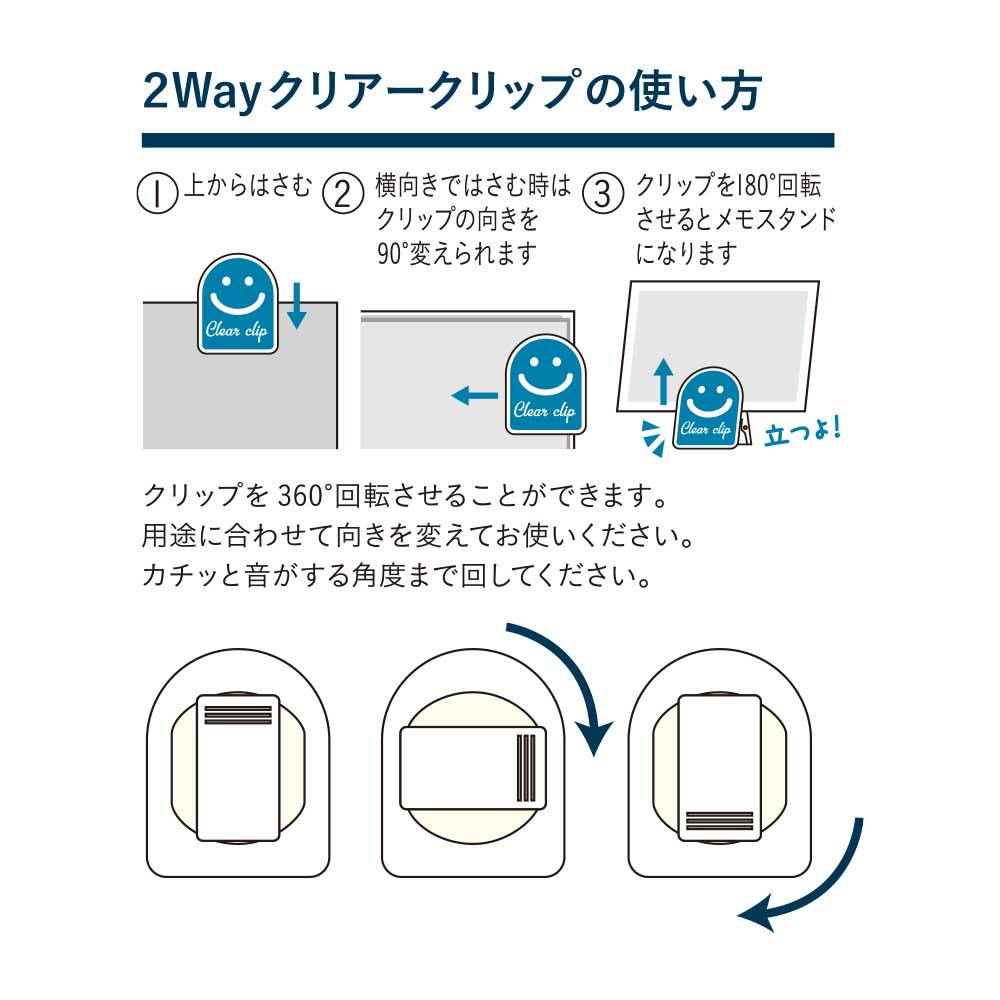 2Wayクリアークリップの使い方

① 上からはさむ

② 横向きではさむ時はクリップの向きを90°変えられます

③ クリップを180°回転させるとメモスタンドになります

Clear clip

Clear clip

Clear clip

立つよ!

クリップを 360°回転させることができます。
用途に合わせて向きを変えてお使いください。
カチッと音がする角度まで回してください。