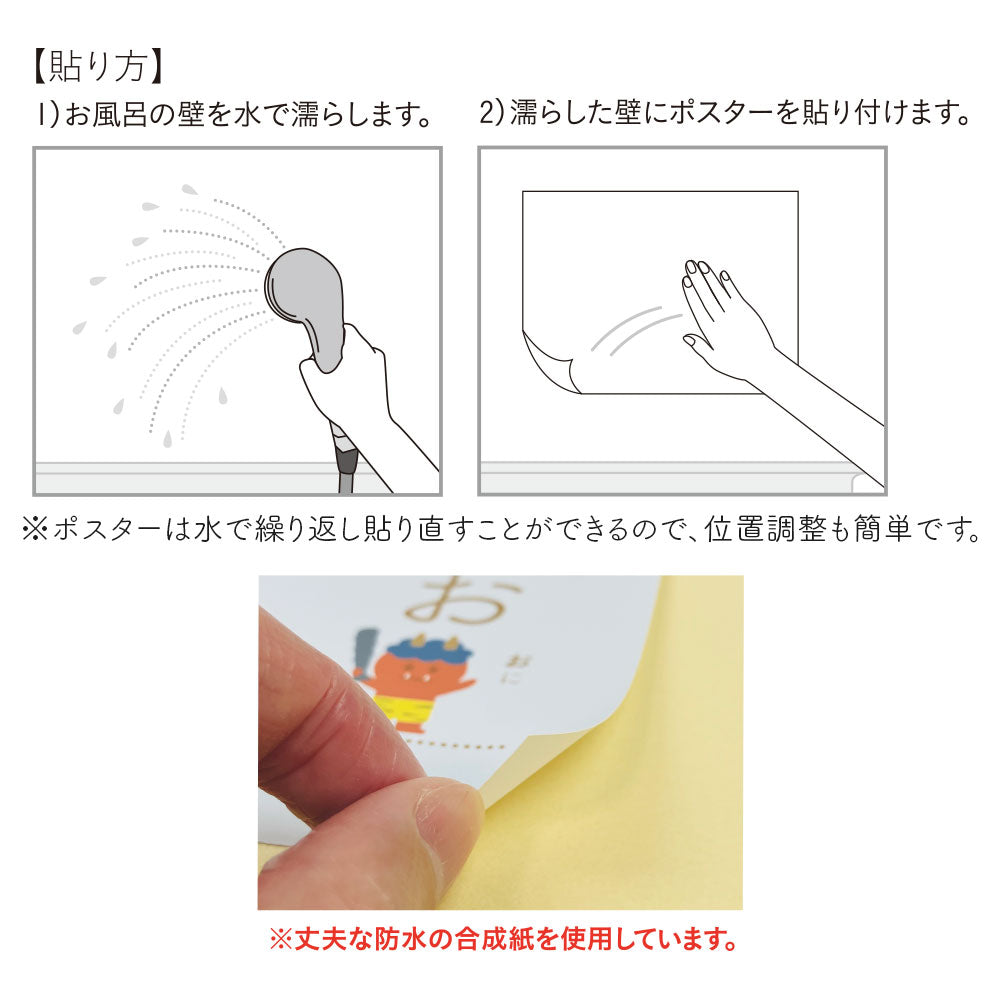 【貼り方】

1)お風呂の壁を水で濡らします。

2)濡らした壁にポスターを貼り付けます。

※ポスターは水で繰り返し貼り直すことができるので、位置調整も簡単です。

お

おに

※丈夫な防水の合成紙を使用しています。